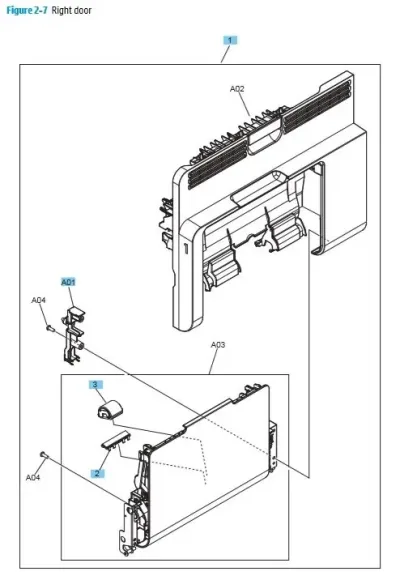 Figure 2-7 Right door

1

A02

A01

A04

A03

3

2

A04