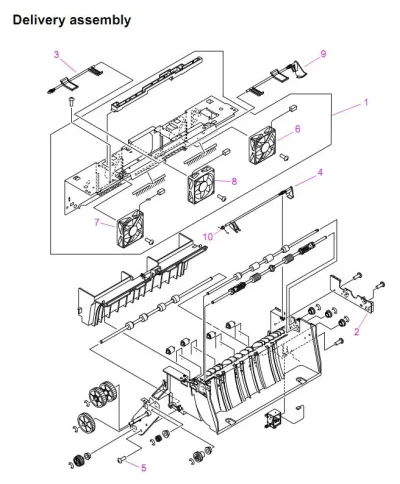 Delivery assembly

3
9
1
6
8
4
7
10
2
5